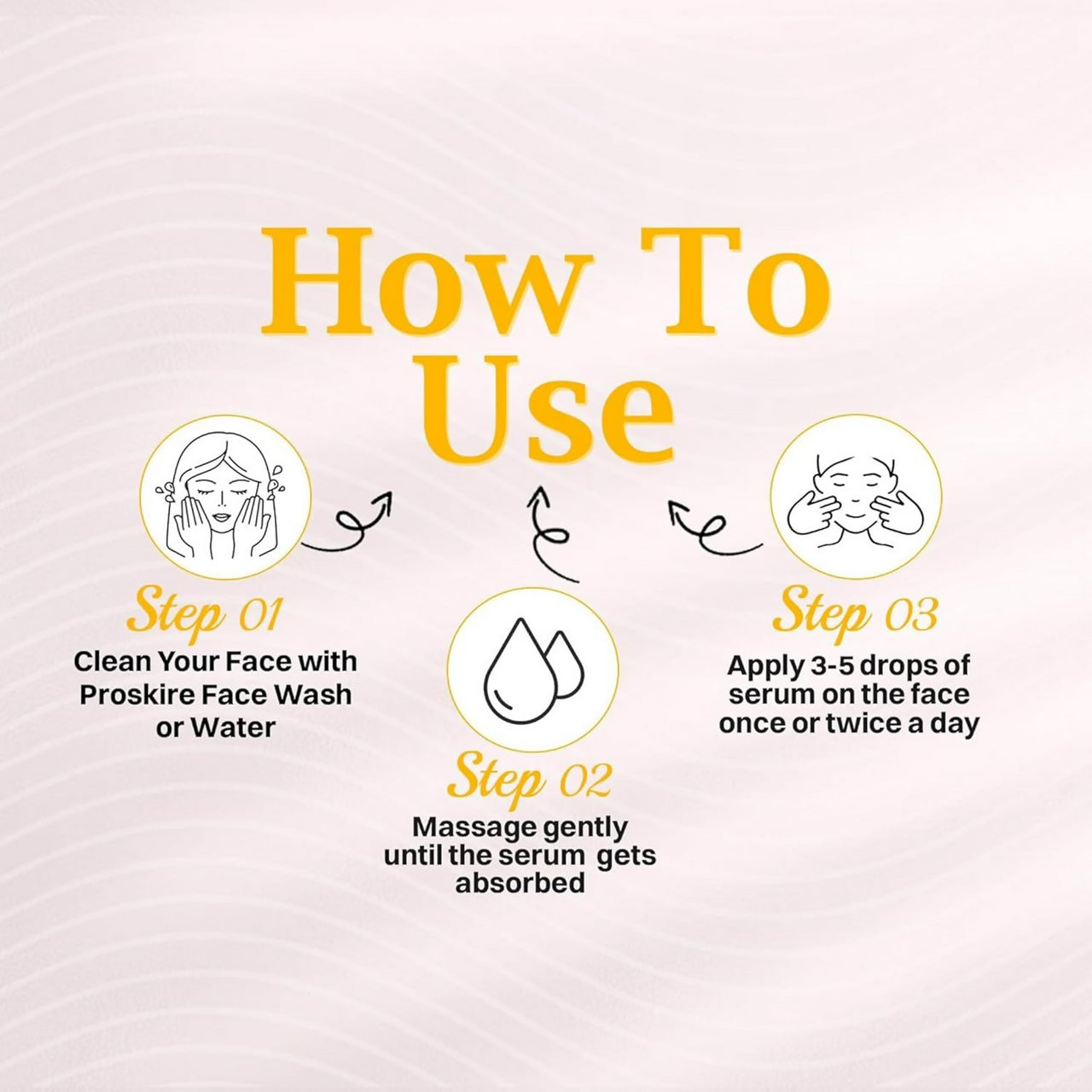 How To Use

Step 01
Clean Your Face with Proskire Face Wash or Water

Step 02
Massage gently until the serum gets absorbed

Step 03
Apply 3-5 drops of serum on the face once or twice a day